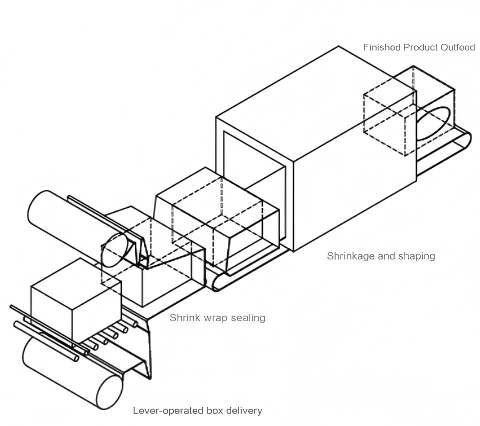 Finished Product Outfeed

Shrinkage and shaping

Shrink wrap sealing

Lever-operated box delivery