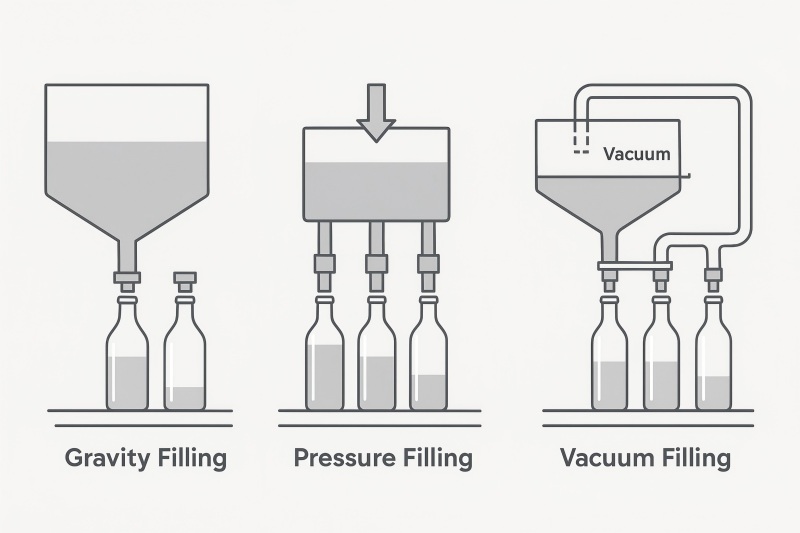 Vacuum

Gravity Filling

Pressure Filling

Vacuum Filling